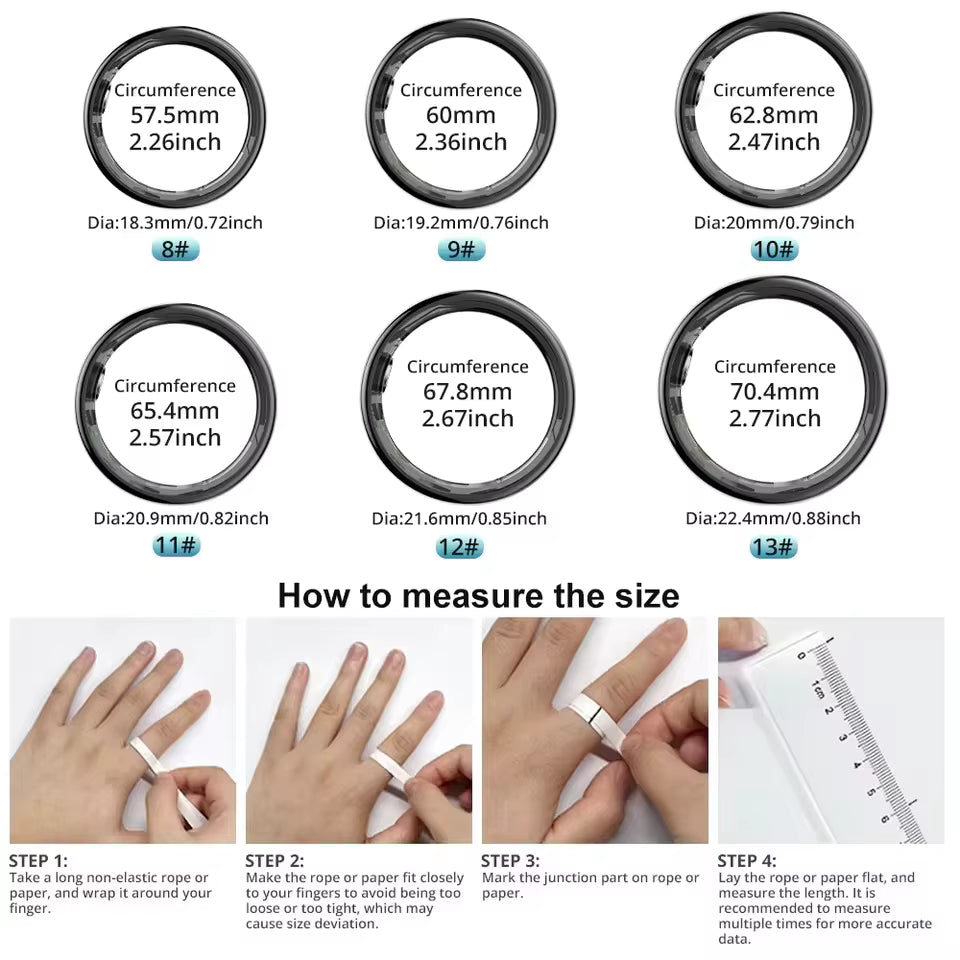 Circumference
57.5mm
2.26inch

Dia:18.3mm/0.72inch
8#

Circumference
60mm
2.36inch

Dia:19.2mm/0.76inch
9#

Circumference
62.8mm
2.47inch

Dia:20mm/0.79inch
10#

Circumference
65.4mm
2.57inch

Dia:20.9mm/0.82inch
11#

Circumference
67.8mm
2.67inch

Dia:21.6mm/0.85inch
12#

Circumference
70.4mm
2.77inch

Dia:22.4mm/0.88inch
13#

How to measure the size

0 1cm 2 3 4 5 6

STEP 1:
Take a long non-elastic rope or paper, and wrap it around your finger.

STEP 2:
Make the rope or paper fit closely to your fingers to avoid being too loose or too tight, which may cause size deviation.

STEP 3:
Mark the junction part on rope or paper.

STEP 4:
Lay the rope or paper flat, and measure the length. It is recommended to measure multiple times for more accurate data.